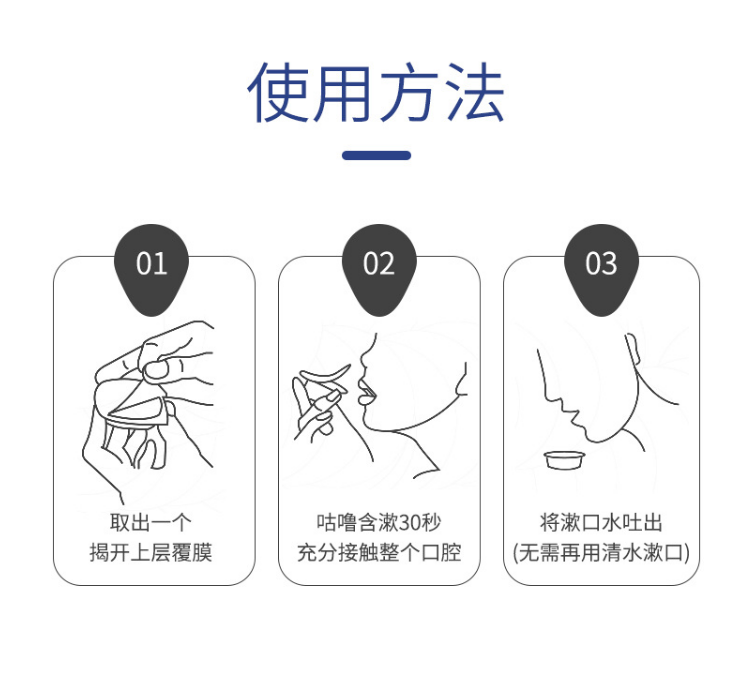 使用方法

01

取出一个
揭开上层覆膜

02

咕噜含漱30秒
充分接触整个口腔

03

将漱口水吐出
(无需再用清水漱口)