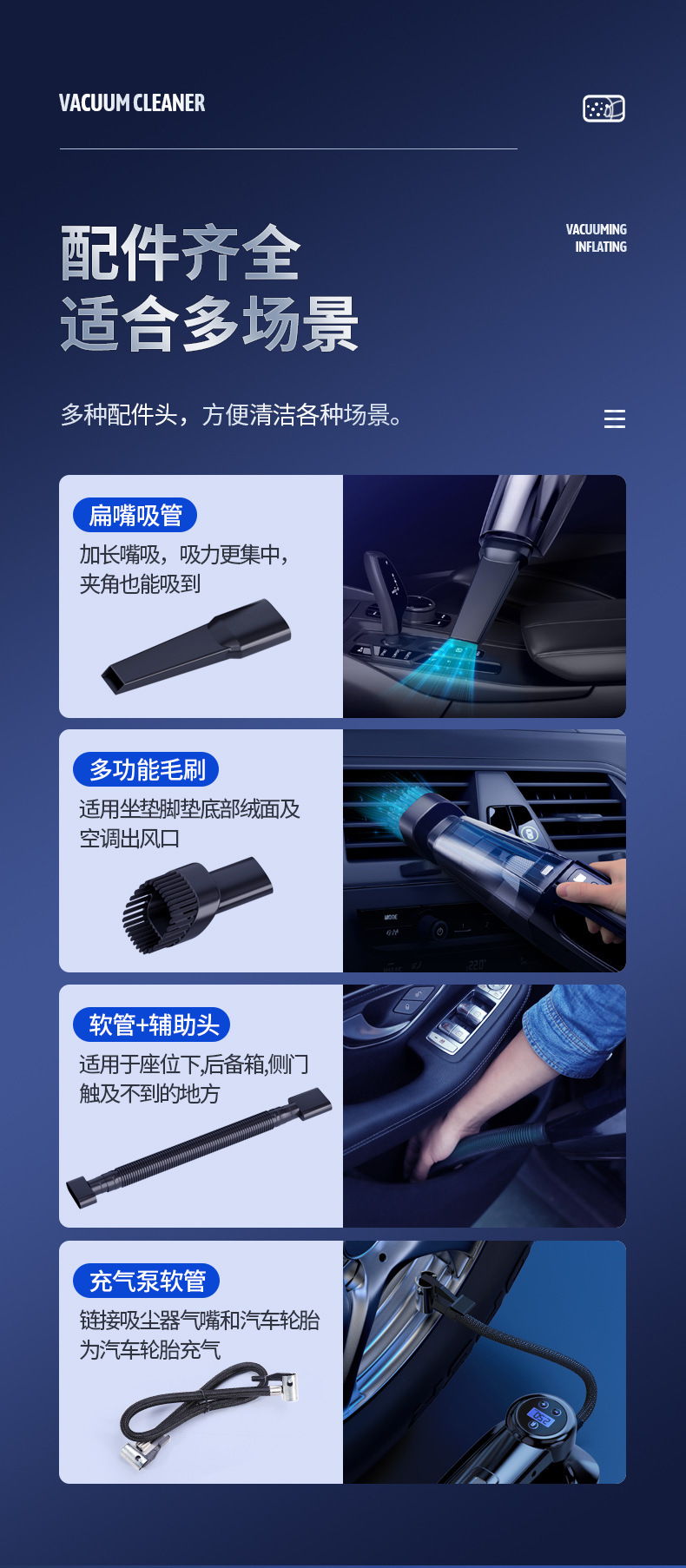 VACUUM CLEANER

配件齐全
适合多场景

VACUUMING
INFLATING

多种配件头，方便清洁各种场景。

扁嘴吸管
加长嘴吸，吸力更集中，夹角也能吸到

多功能毛刷
适用坐垫脚垫底部绒面及空调出风口

软管+辅助头
适用于座位下,后备箱,侧门触及不到的地方

充气泵软管
链接吸尘器气嘴和汽车轮胎为汽车轮胎充气