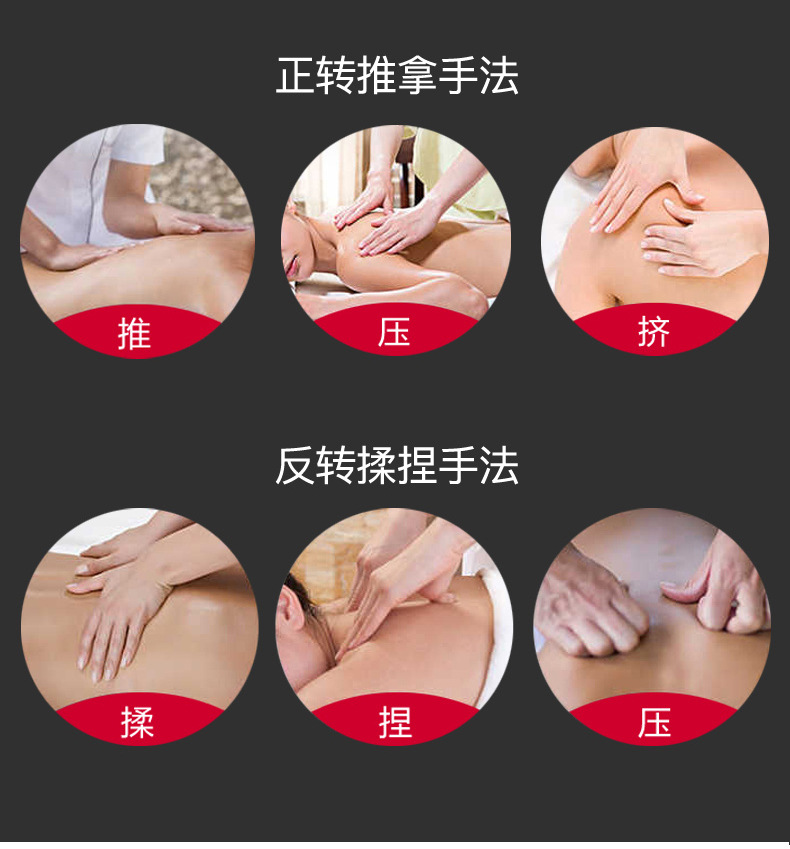 正转推拿手法

推

压

挤

反转揉捏手法

揉

捏

压